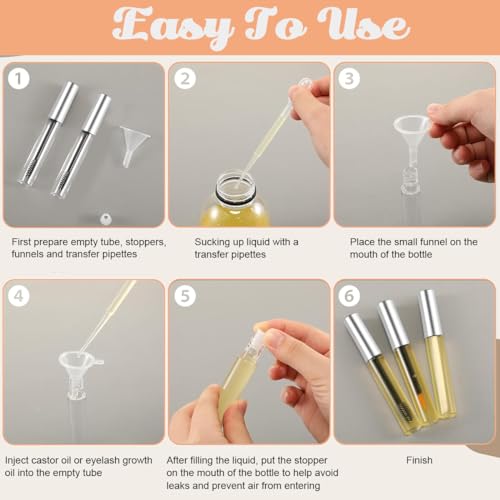 Easy To Use

1

First prepare empty tube, stoppers, funnels and transfer pipettes

2

Sucking up liquid with a transfer pipettes

3

Place the small funnel on the mouth of the bottle

4

Inject castor oil or eyelash growth oil into the empty tube

5

After filling the liquid, put the stopper on the mouth of the bottle to help avoid leaks and prevent air from entering

6

Finish