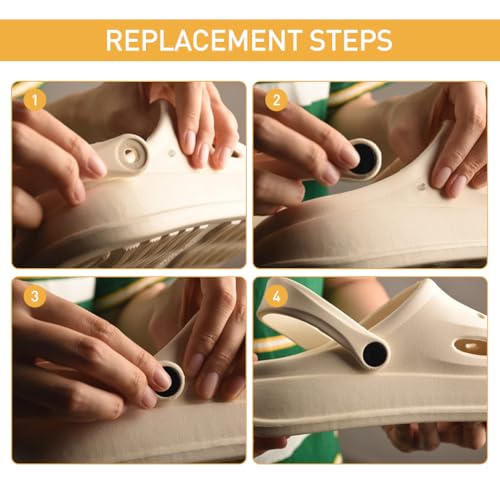 REPLACEMENT STEPS

1

2

3

4