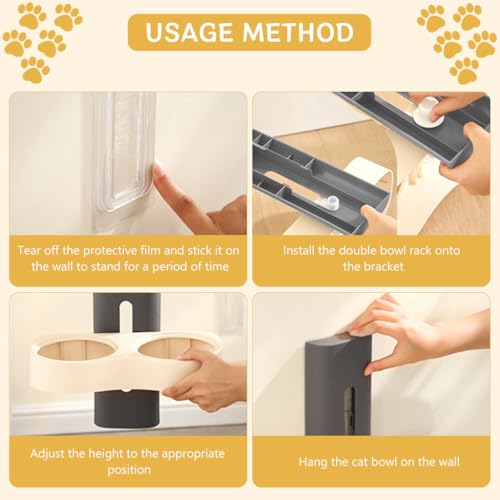 USAGE METHOD

Tear off the protective film and stick it on the wall to stand for a period of time

Install the double bowl rack onto the bracket

Adjust the height to the appropriate position

Hang the cat bowl on the wall