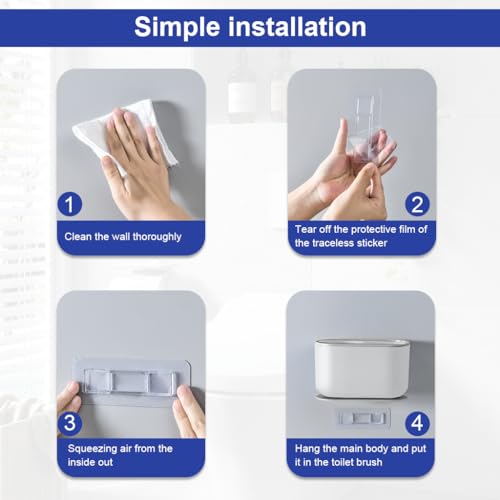 Simple installation

1
Clean the wall thoroughly

2
Tear off the protective film of the traceless sticker

3
Squeezing air from the inside out

4
Hang the main body and put it in the toilet brush