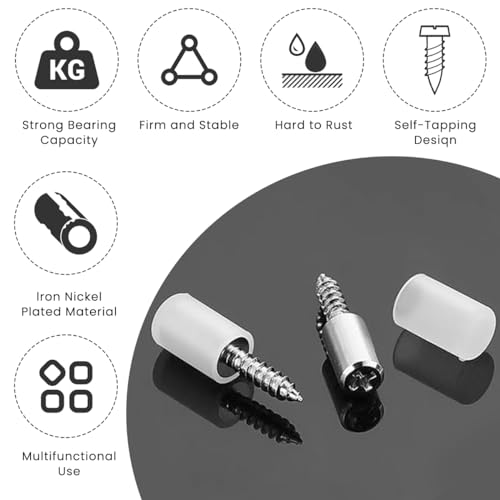 KG

Strong Bearing Capacity

Firm and Stable

Hard to Rust

Self-Tapping Design

Iron Nickel Plated Material

Multifunctional Use