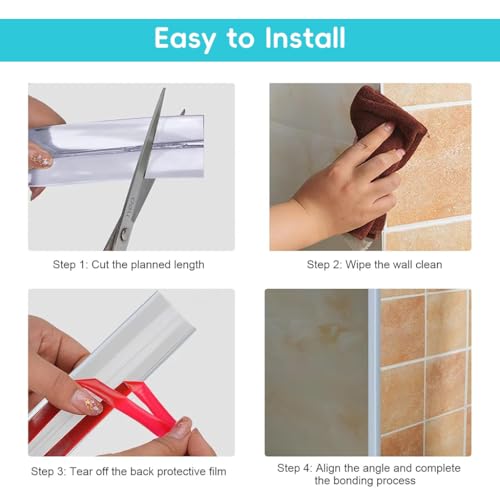 Easy to Install

Step 1: Cut the planned length

Step 2: Wipe the wall clean

Step 3: Tear off the back protective film

Step 4: Align the angle and complete the bonding process