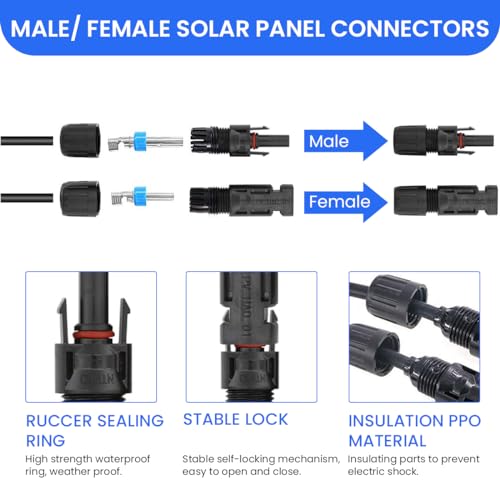 MALE/ FEMALE SOLAR PANEL CONNECTORS

Male

Female

RUCCER SEALING RING

High strength waterproof ring, weather proof.

STABLE LOCK

Stable self-locking mechanism, easy to open and close.

INSULATION PPO MATERIAL

Insulating parts to prevent electric shock.