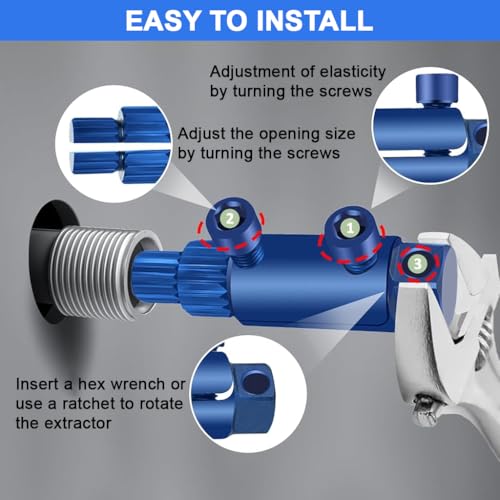 EASY TO INSTALL

Adjustment of elasticity by turning the screws

Adjust the opening size by turning the screws

2

1

3

Insert a hex wrench or use a ratchet to rotate the extractor