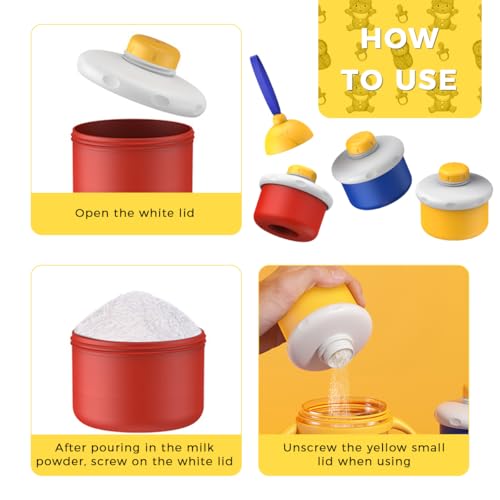 HOW TO USE

Open the white lid

After pouring in the milk powder, screw on the white lid

Unscrew the yellow small lid when using