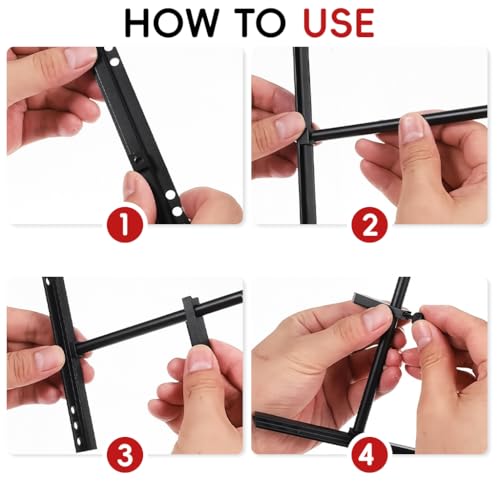 HOW TO USE

1

2

3

4