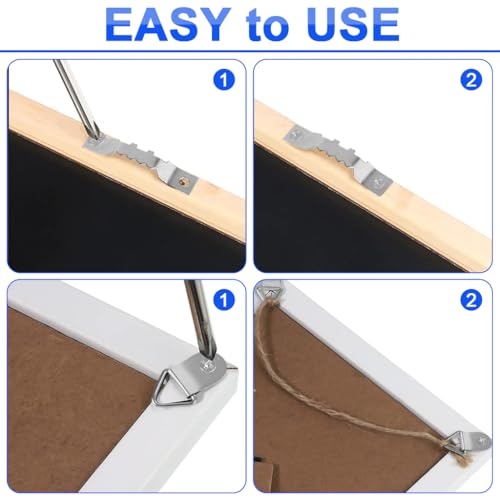 EASY to USE

1

2

1

2