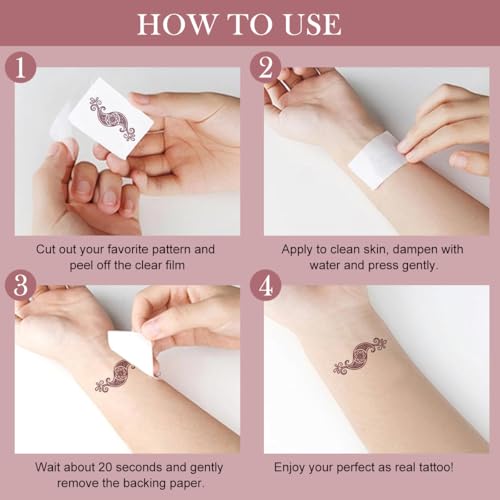 HOW TO USE

1

Cut out your favorite pattern and peel off the clear film

2

Apply to clean skin, dampen with water and press gently.

3

Wait about 20 seconds and gently remove the backing paper.

4

Enjoy your perfect as real tattoo!