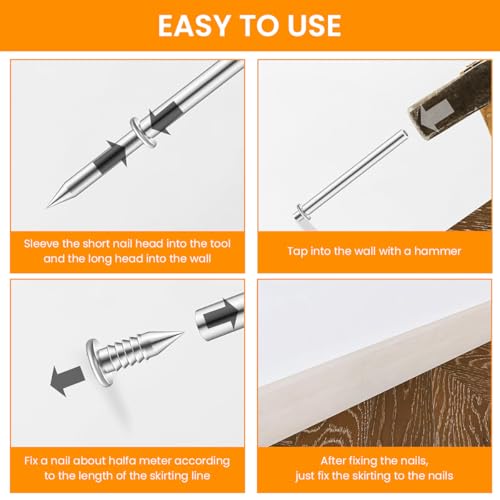 EASY TO USE

Sleeve the short nail head into the tool and the long head into the wall

Tap into the wall with a hammer

Fix a nail about halfa meter according to the length of the skirting line

After fixing the nails, just fix the skirting to the nails