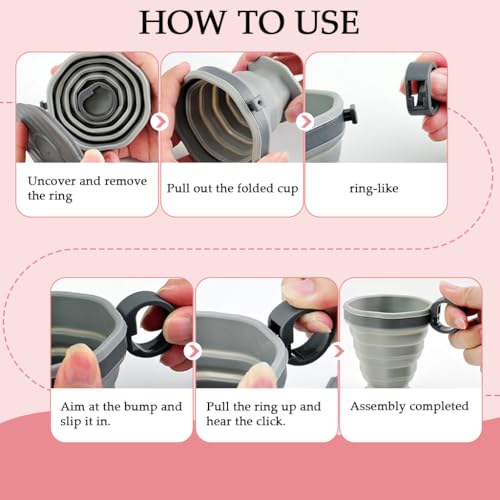 HOW TO USE

Uncover and remove the ring

Pull out the folded cup

ring-like

Aim at the bump and slip it in.

Pull the ring up and hear the click.

Assembly completed