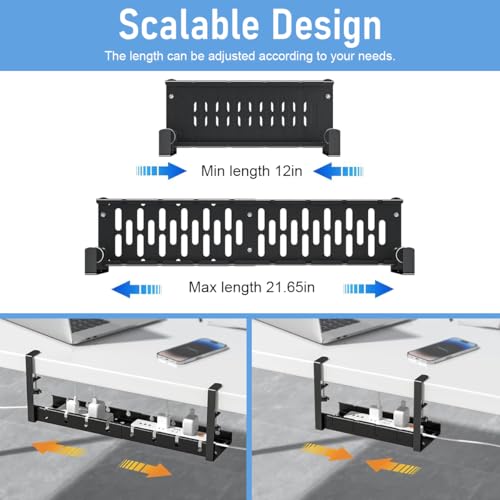 Scalable Design

The length can be adjusted according to your needs.

Min length 12in

Max length 21.65in