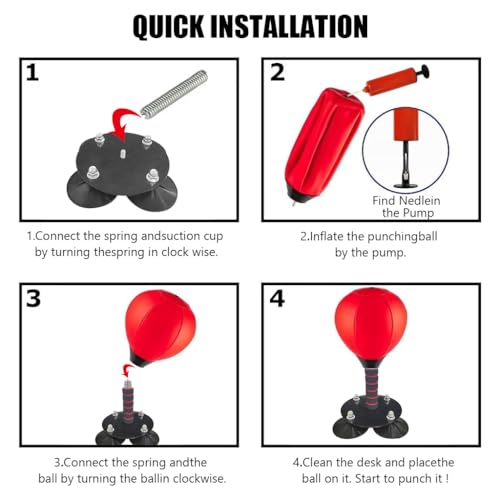 QUICK INSTALLATION

1

1.Connect the spring andsuction cup by turning thespring in clock wise.

2

Find Nedlein the Pump

2.Inflate the punchingball by the pump.

3

3.Connect the spring andthe ball by turning the ballin clockwise.

4

4.Clean the desk and placethe ball on it. Start to punch it !