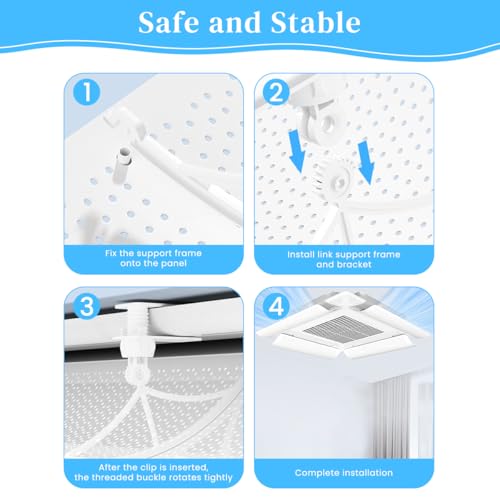 Safe and Stable

1

Fix the support frame onto the panel

2

Install link support frame and bracket

3

After the clip is inserted, the threaded buckle rotates tightly

4

Complete installation