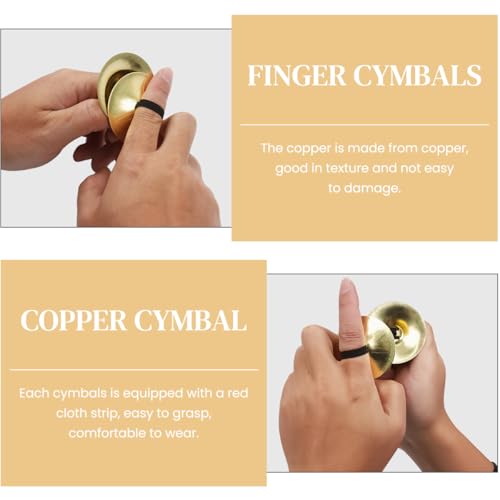 FINGER CYMBALS

The copper is made from copper, good in texture and not easy to damage.

COPPER CYMBAL

Each cymbals is equipped with a red cloth strip, easy to grasp, comfortable to wear.