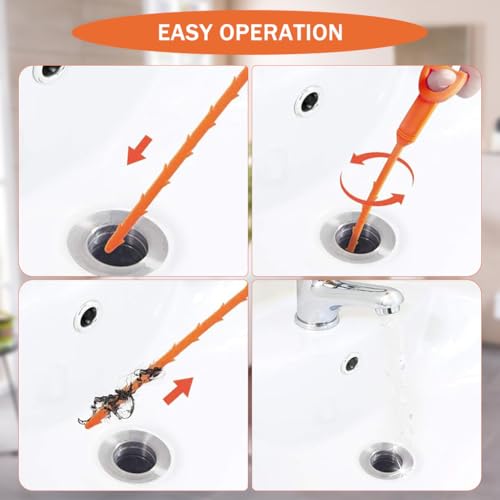 EASY OPERATION