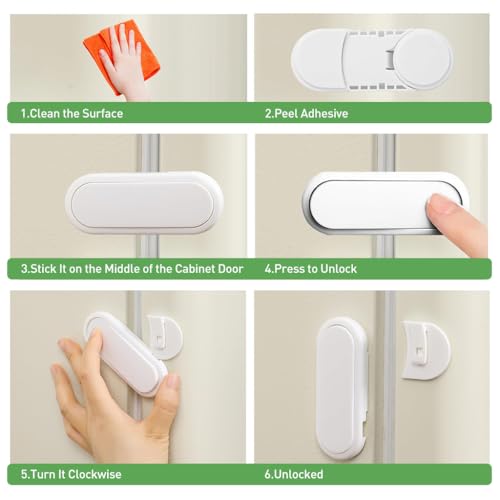 1.Clean the Surface

2.Peel Adhesive

3.Stick It on the Middle of the Cabinet Door

4.Press to Unlock

5.Turn It Clockwise

6.Unlocked