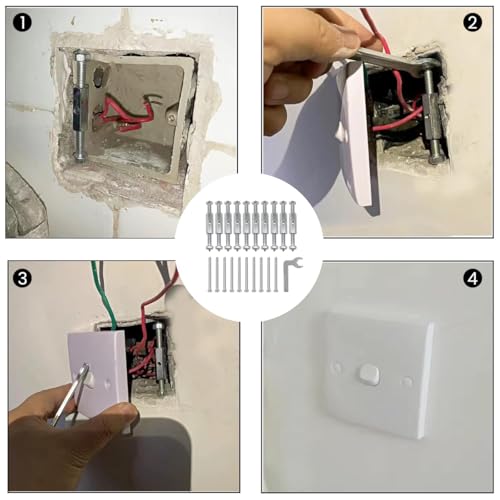 1
2
3
4