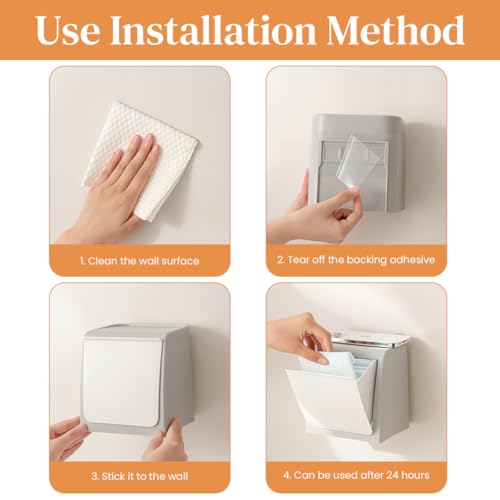 Use Installation Method

1. Clean the wall surface

2. Tear off the backing adhesive

3. Stick it to the wall

4. Can be used after 24 hours