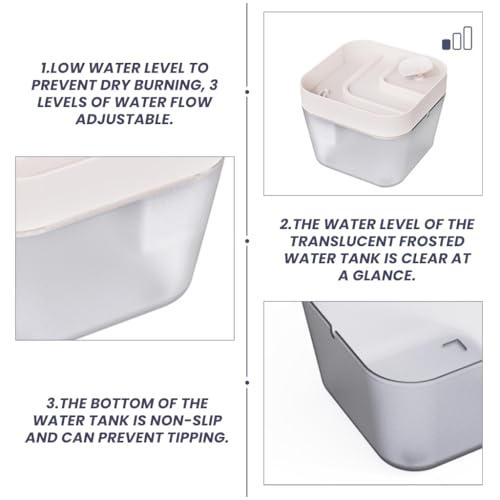 1.LOW WATER LEVEL TO PREVENT DRY BURNING, 3 LEVELS OF WATER FLOW ADJUSTABLE.

2.THE WATER LEVEL OF THE TRANSLUCENT FROSTED WATER TANK IS CLEAR AT A GLANCE.

3.THE BOTTOM OF THE WATER TANK IS NON-SLIP AND CAN PREVENT TIPPING.