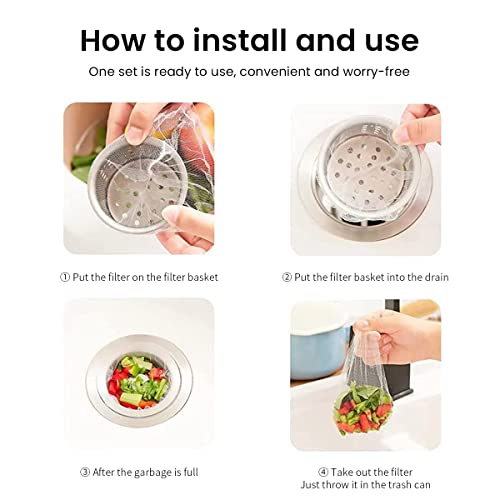 How to install and use

One set is ready to use, convenient and worry-free

① Put the filter on the filter basket

② Put the filter basket into the drain

③ After the garbage is full

④ Take out the filter
Just throw it in the trash can