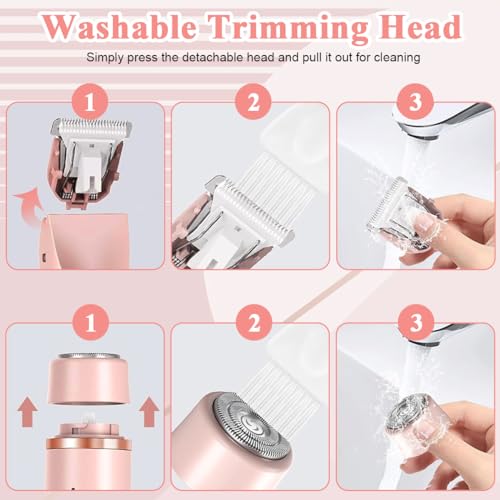 Washable Trimming Head

Simply press the detachable head and pull it out for cleaning

1

2

3

1

2

3