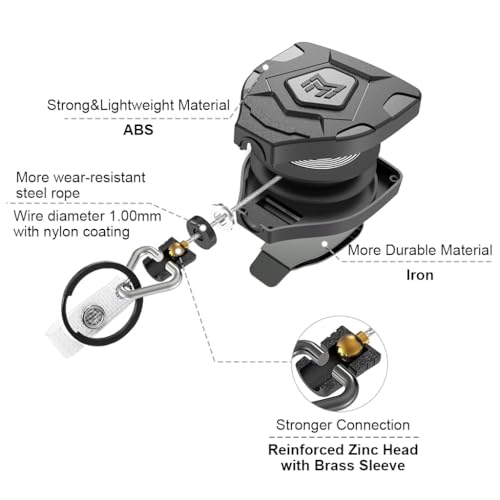 Strong&Lightweight Material

ABS

More wear-resistant steel rope

Wire diameter 1.00mm with nylon coating

More Durable Material

Iron

Stronger Connection

Reinforced Zinc Head with Brass Sleeve