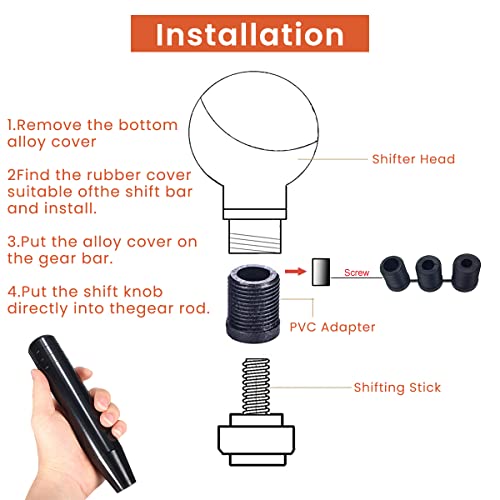 Installation

1.Remove the bottom alloy cover

2Find the rubber cover suitable ofthe shift bar and install.

3.Put the alloy cover on the gear bar.

4.Put the shift knob directly into thegear rod.

Shifter Head

Screw

PVC Adapter

Shifting Stick