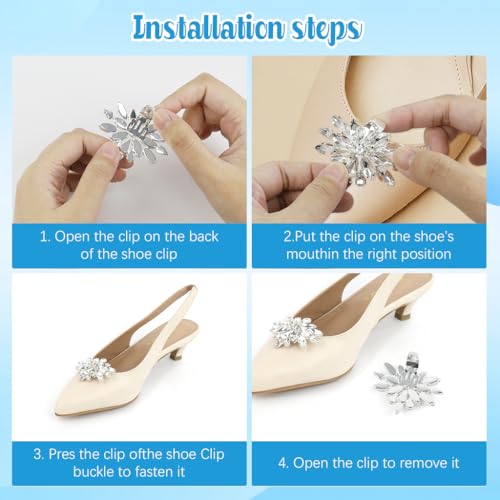 Installation steps

1. Open the clip on the back of the shoe clip

2.Put the clip on the shoe's mouthin the right position

3. Pres the clip ofthe shoe Clip buckle to fasten it

4. Open the clip to remove it