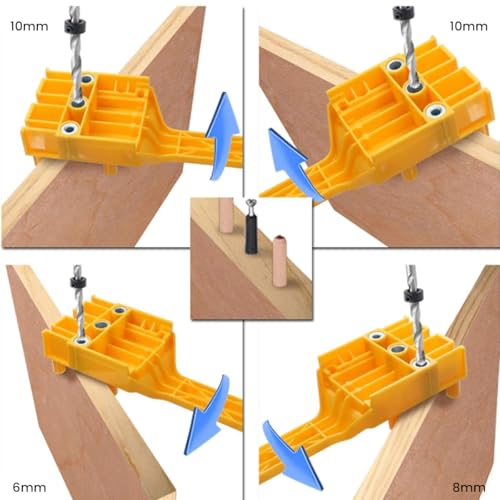 10mm

10mm

6mm

8mm