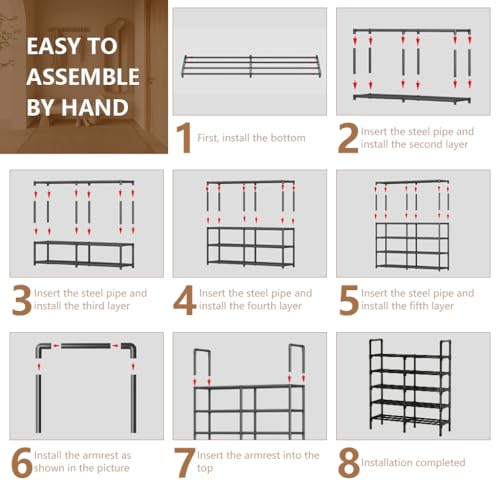 EASY TO ASSEMBLE BY HAND

1 First, install the bottom

2 Insert the steel pipe and install the second layer

3 Insert the steel pipe and install the third layer

4 Insert the steel pipe and install the fourth layer

5 Insert the steel pipe and install the fifth layer

6 Install the armrest as shown in the picture

7 Insert the armrest into the top

8 Installation completed