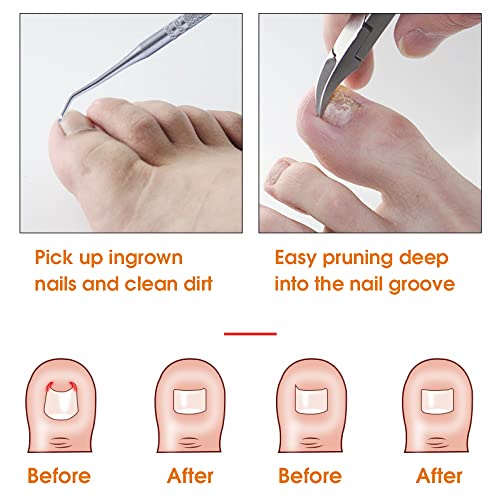 Pick up ingrown nails and clean dirt

Easy pruning deep into the nail groove

Before

After

Before

After