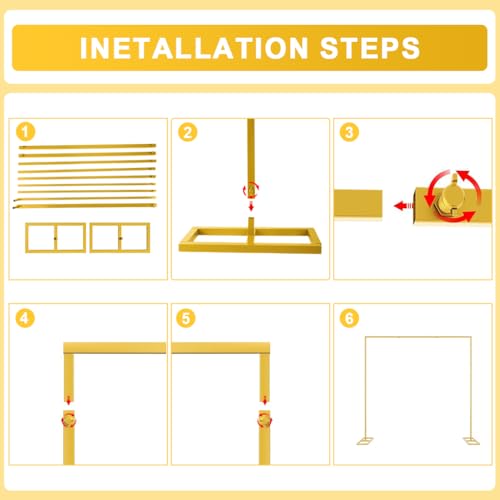 INETALLATION STEPS

1

2

3

4

5

6