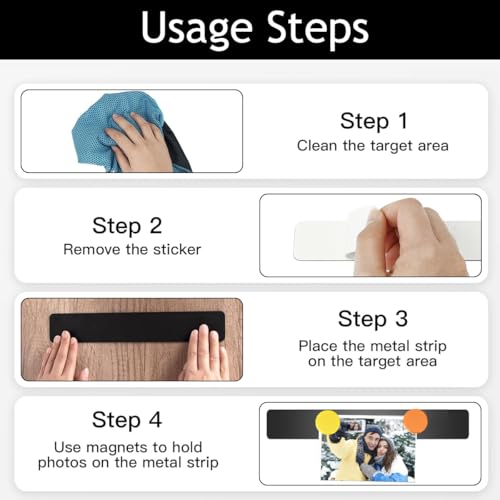 Usage Steps

Step 1
Clean the target area

Step 2
Remove the sticker

Step 3
Place the metal strip on the target area

Step 4
Use magnets to hold photos on the metal strip