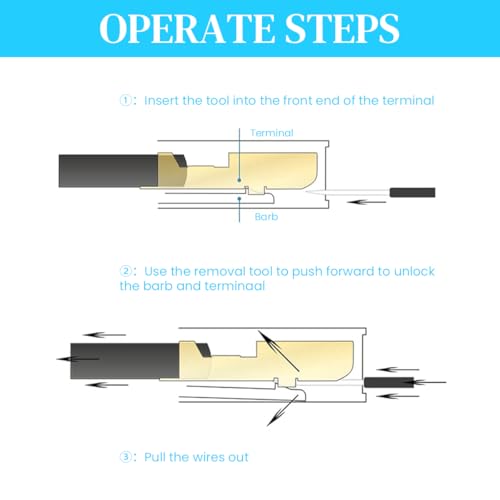 OPERATE STEPS

①: Insert the tool into the front end of the terminal

Terminal

Barb

②: Use the removal tool to push forward to unlock the barb and terminaal

③: Pull the wires out