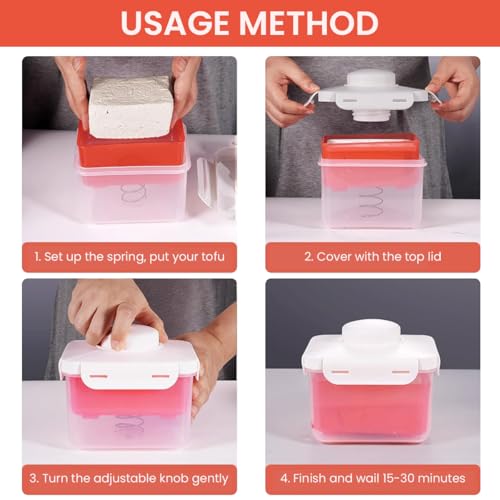 USAGE METHOD

1. Set up the spring, put your tofu

2. Cover with the top lid

3. Turn the adjustable knob gently

4. Finish and wail 15-30 minutes