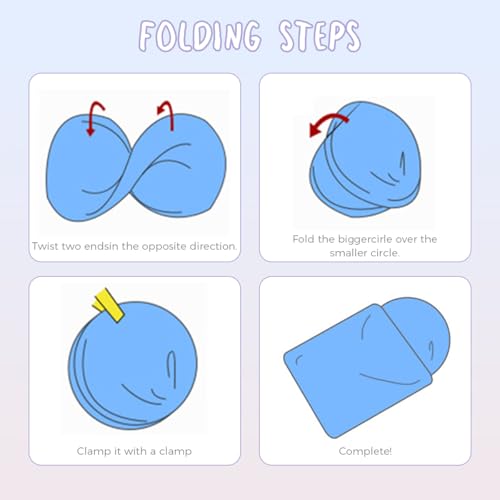 FOLDING STEPS

Twist two endsin the opposite direction.

Fold the biggercirle over the smaller circle.

Clamp it with a clamp

Complete!