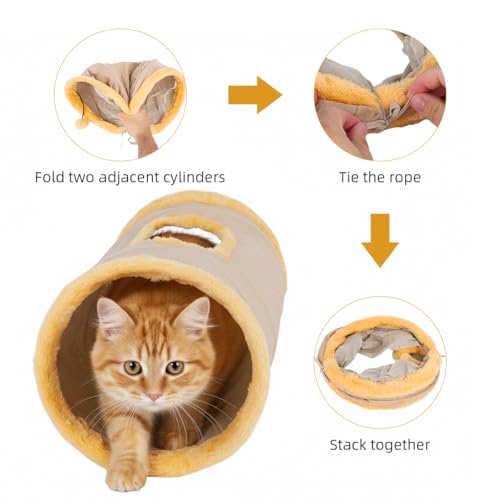 Fold two adjacent cylinders

Tie the rope

Stack together