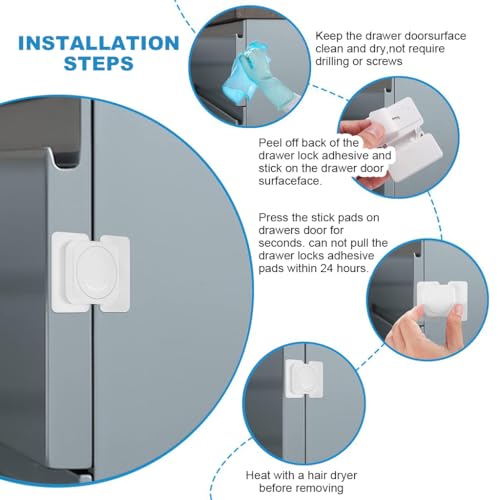 INSTALLATION STEPS

Keep the drawer doorsurface clean and dry,not require drilling or screws

Peel off back of the drawer lock adhesive and stick on the drawer door surfaceface.

Press the stick pads on drawers door for seconds. can not pull the drawer locks adhesive pads within 24 hours.

Heat with a hair dryer before removing