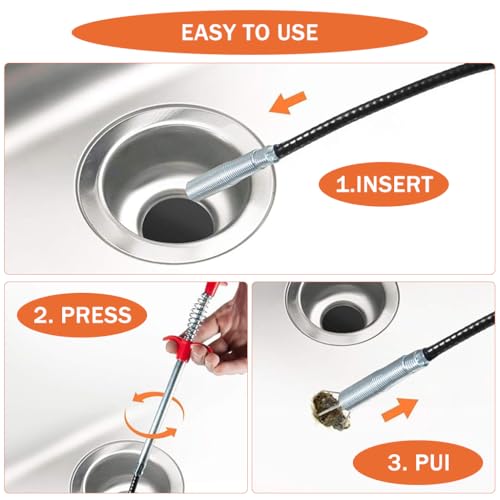 EASY TO USE

1.INSERT

2. PRESS

3. PUI