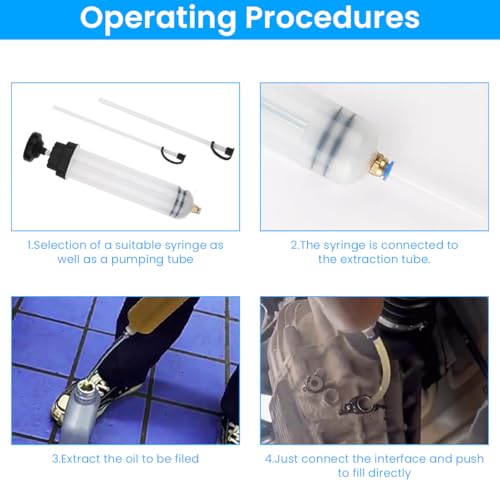 Operating Procedures

1.Selection of a suitable syringe as well as a pumping tube

2.The syringe is connected to the extraction tube.

3.Extract the oil to be filed

4.Just connect the interface and push to fill directly