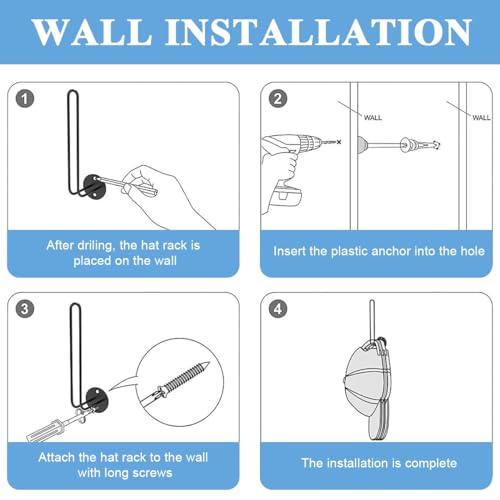 WALL INSTALLATION

1

After driling, the hat rack is placed on the wall

2

WALL

WALL

Insert the plastic anchor into the hole

3

Attach the hat rack to the wall with long screws

4

The installation is complete