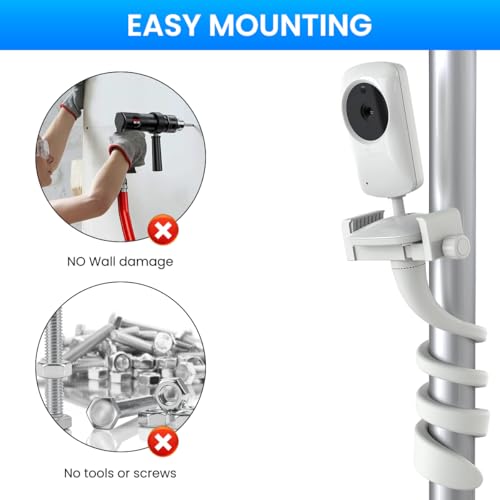 EASY MOUNTING

NO Wall damage

No tools or screws