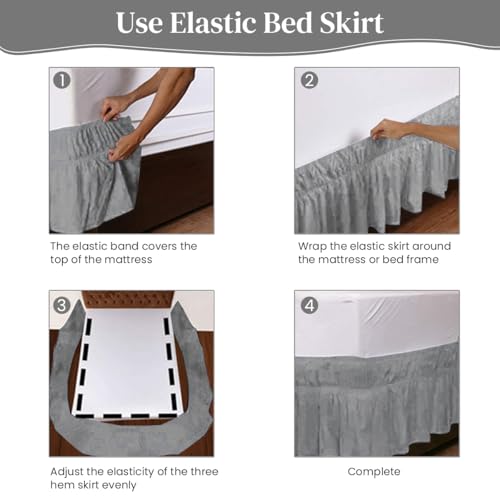 Use Elastic Bed Skirt

1

The elastic band covers the top of the mattress

2

Wrap the elastic skirt around the mattress or bed frame

3

Adjust the elasticity of the three hem skirt evenly

4

Complete