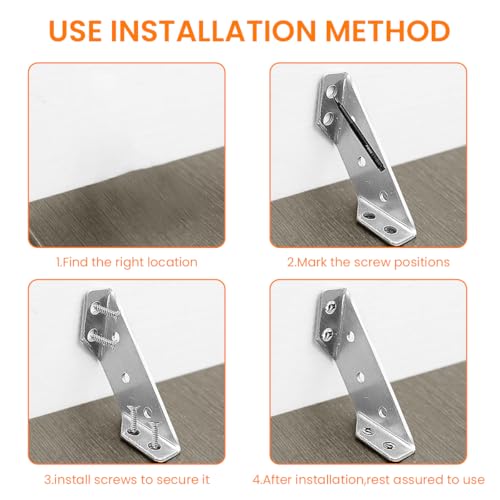 USE INSTALLATION METHOD

1.Find the right location

2.Mark the screw positions

3.install screws to secure it

4.After installation,rest assured to use