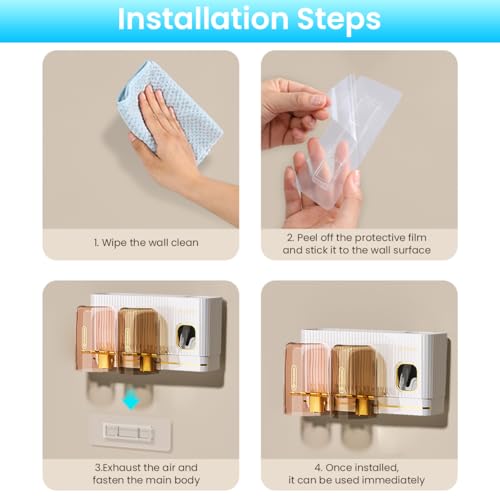 Installation Steps

1. Wipe the wall clean

2. Peel off the protective film and stick it to the wall surface

3.Exhaust the air and fasten the main body

4. Once installed, it can be used immediately