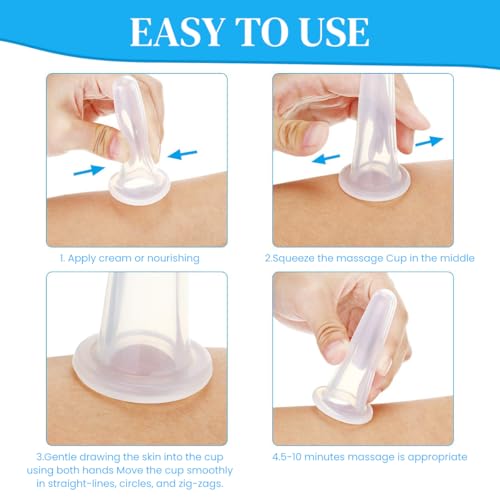 EASY TO USE

1. Apply cream or nourishing

2.Squeeze the massage Cup in the middle

3.Gentle drawing the skin into the cup using both hands Move the cup smoothly in straight-lines, circles, and zig-zags.

4.5-10 minutes massage is appropriate