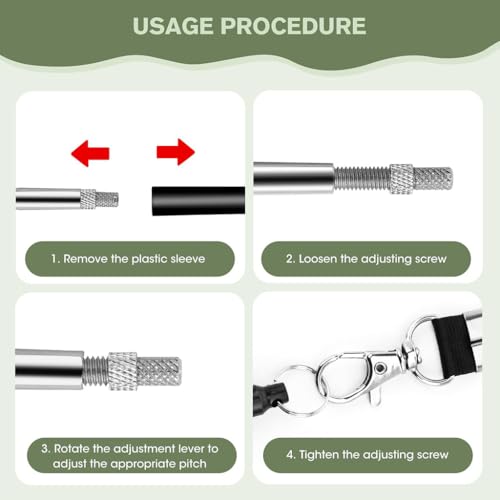 USAGE PROCEDURE

1. Remove the plastic sleeve

2. Loosen the adjusting screw

3. Rotate the adjustment lever to adjust the appropriate pitch

4. Tighten the adjusting screw