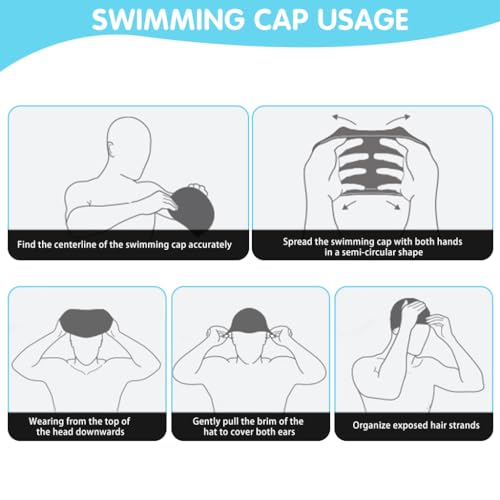 SWIMMING CAP USAGE

Find the centerline of the swimming cap accurately

Spread the swimming cap with both hands in a semi-circular shape

Wearing from the top of the head downwards

Gently pull the brim of the hat to cover both ears

Organize exposed hair strands