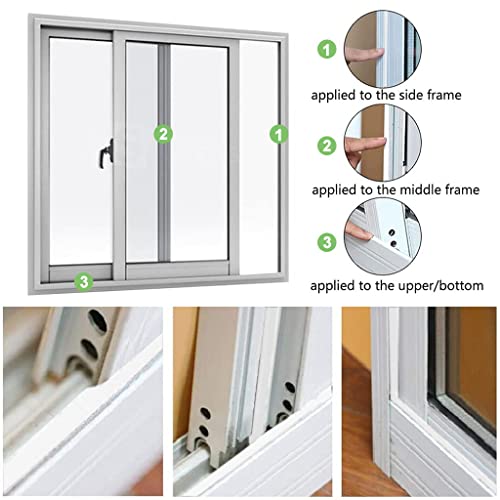 2

1

3

1

applied to the side frame

2

applied to the middle frame

3

applied to the upper/bottom