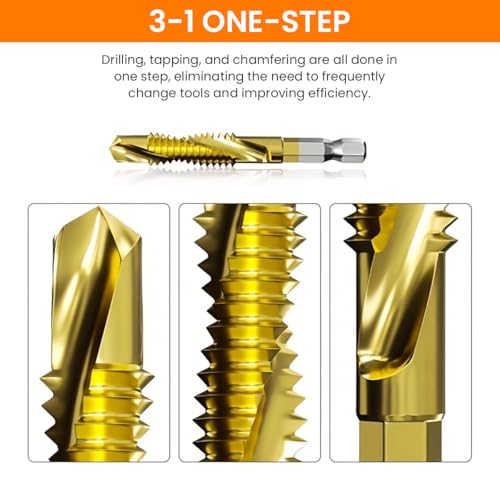 3-1 ONE-STEP

Drilling, tapping, and chamfering are all done in one step, eliminating the need to frequently change tools and improving efficiency.